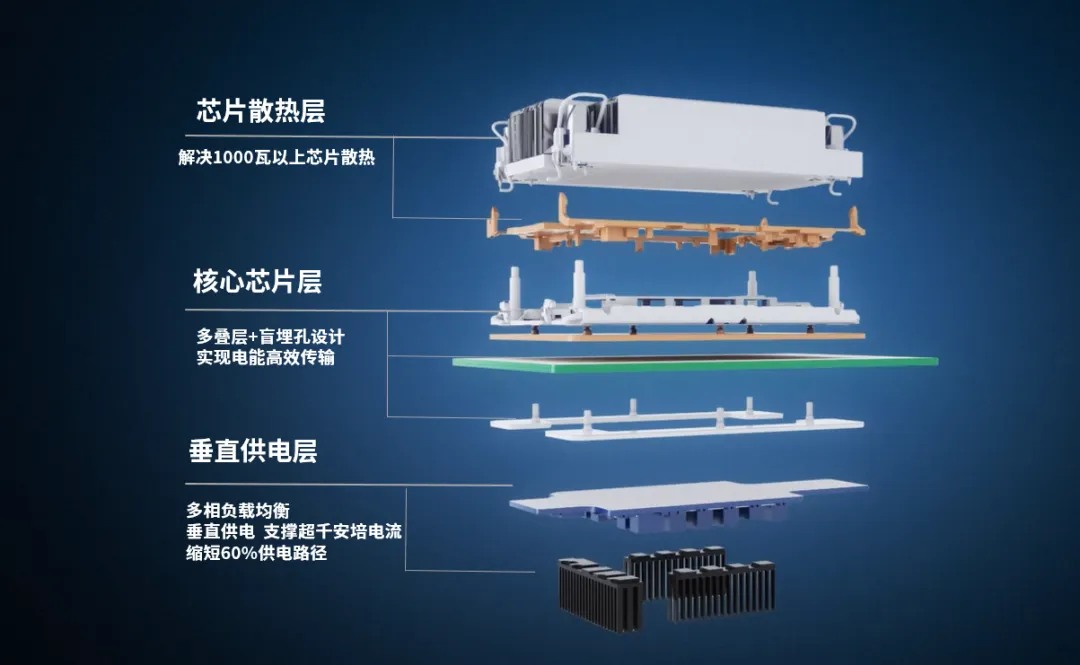 芯片散热层

解决1000瓦以上芯片散热

核心芯片层

多叠层+盲埋孔设计
实现电能高效传输

垂直供电层

多相负载均衡
垂直供电 支撑超千安培电流
缩短60%供电路径